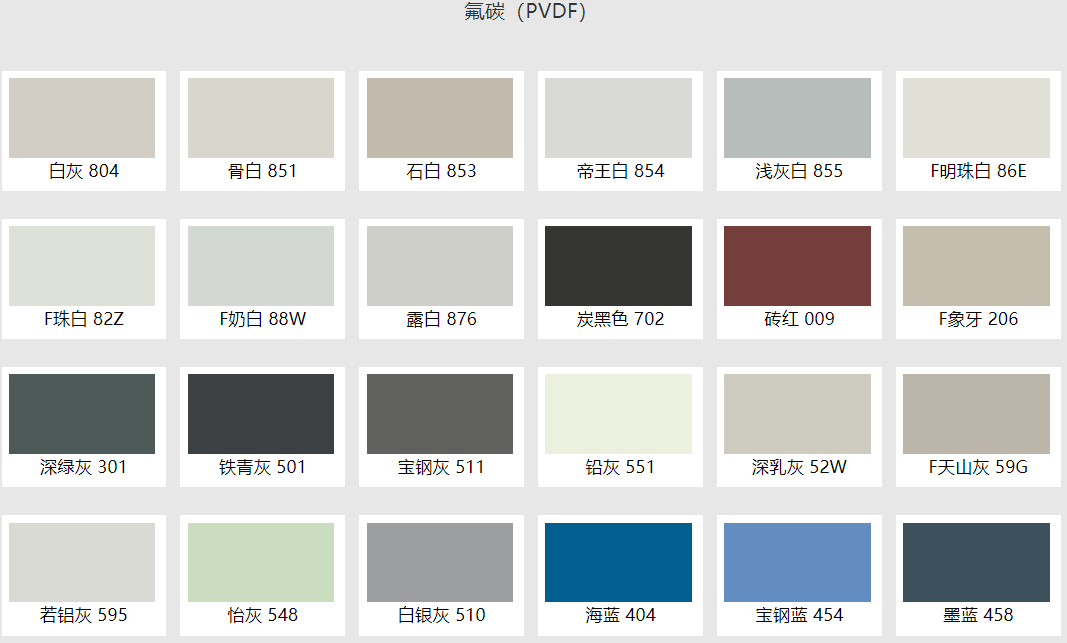 氟碳（PVDF）

白灰 804

骨白 851

石白 853

帝王白 854

浅灰白 855

F明珠白 86E

F珠白 82Z

F奶白 88W

露白 876

炭黑色 702

砖红 009

F象牙 206

深绿灰 301

铁青灰 501

宝钢灰 511

铅灰 551

深乳灰 52W

F天山灰 59G

若铝灰 595

怡灰 548

白银灰 510

海蓝 404

宝钢蓝 454

墨蓝 458